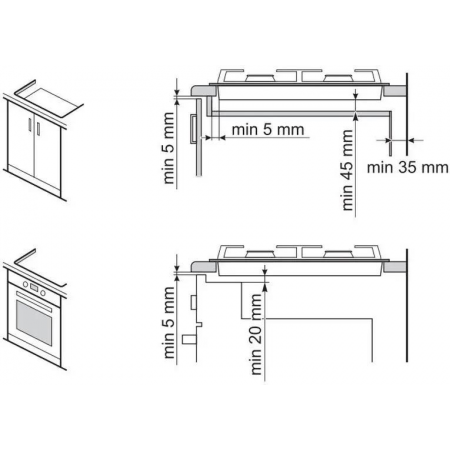 min 5 mm
min 5 mm
min 45 mm
min 35 mm
min 5 mm
min 20 mm