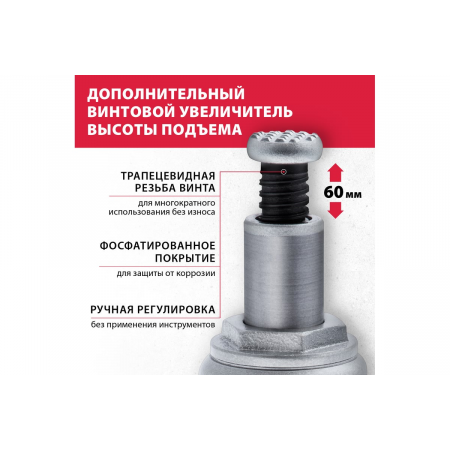 ДОПОЛНИТЕЛЬНЫЙ ВИНТОВОЙ УВЕЛИЧИТЕЛЬ ВЫСОТЫ ПОДЪЕМА

ТРАПЕЦЕВИДНАЯ РЕЗЬБА ВИНТА

для многократного использования без износа

60 мм

ФОСФАТИРОВАННОЕ ПОКРЫТИЕ

для защиты от коррозии

РУЧНАЯ РЕГУЛИРОВКА

без применения инструментов