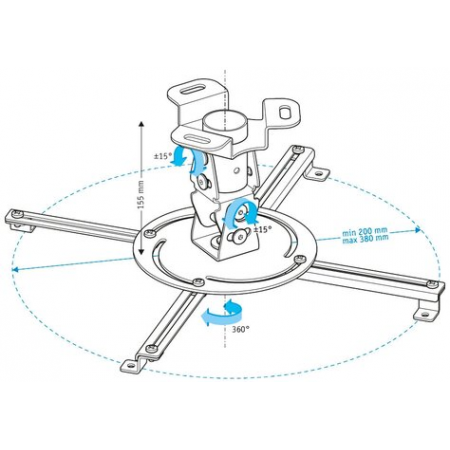 ±15°

155 mm

±15°

min 200 mm
max 380 mm

360°