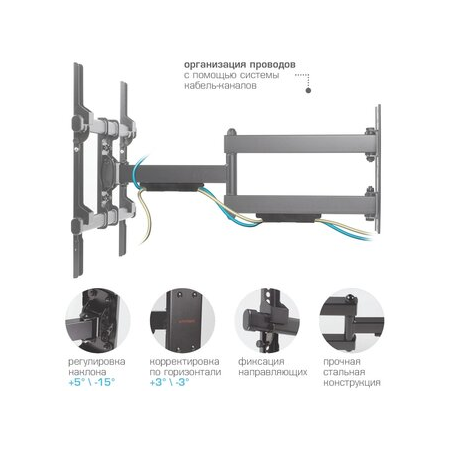 организация проводов
с помощью системы
кабель-каналов

регулировка
наклона
+5° \ -15°

корректировка
по горизонтали
+3° \ -3°

фиксация
направляющих

прочная
стальная
конструкция