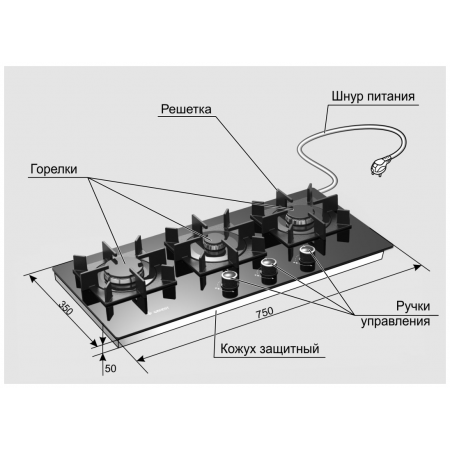 Шнур питания

Решетка

Горелки

350

750

Ручки управления

Кожух защитный

50