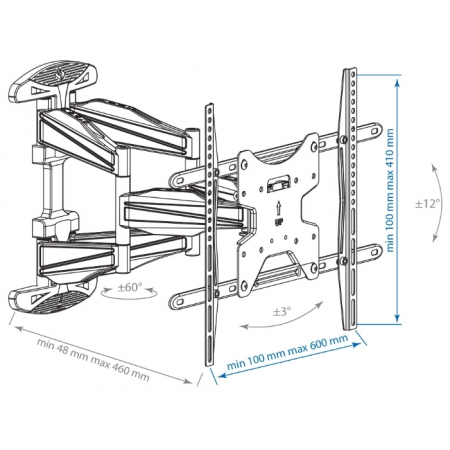 UP

min 100 mm max 410 mm

±12°

±60°

±3°

min 48 mm max 460 mm

min 100 mm max 600 mm