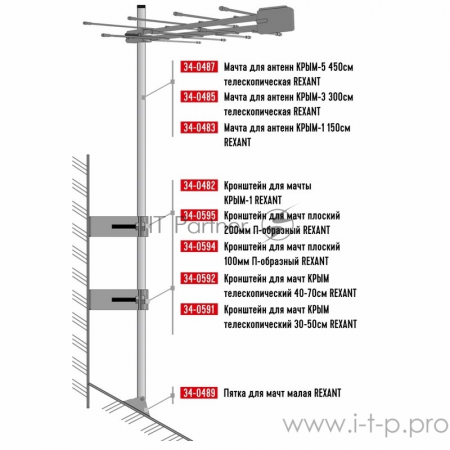 34-0487 Мачта для антенн КРЫМ-5 450см телескопическая REXANT

34-0485 Мачта для антенн КРЫМ-3 300см телескопическая REXANT

34-0483 Мачта для антенн КРЫМ-1 150см REXANT

34-0482 Кронштейн для мачты КРЫМ-1 REXANT

34-0595 Кронштейн для мачт плоский 200мм П-образный REXANT

34-0594 Кронштейн для мачт плоский 100мм П-образный REXANT

34-0592 Кронштейн для мачт КРЫМ телескопический 40-70см REXANT

34-0591 Кронштейн для мачт КРЫМ телескопический 30-50см REXANT

34-0489 Пятка для мачт малая REXANT

IT Partner

www.i-t-p.pro