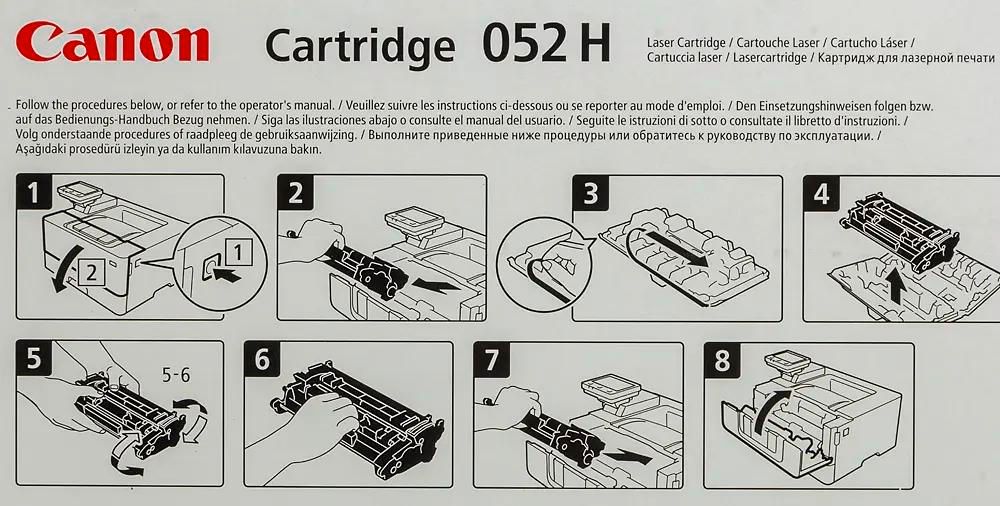 Canon Cartridge 052 H

Laser Cartridge / Cartouche Laser / Cartucho Láser / Cartuccia laser / Lasercartridge / Картридж для лазерной печати

Follow the procedures below, or refer to the operator's manual. / Veuillez suivre les instructions ci-dessous ou se reporter au mode d'emploi. / Den Einsetzungshinweisen folgen bzw. auf das Bedienungs-Handbuch Bezug nehmen. / Siga las ilustraciones abajo o consulte el manual del usuario. / Seguite le istruzioni di sotto o consultate il libretto d'instruzioni. / Volg onderstaande procedures of raadpleeg de gebruiksaanwijzing. / Выполните приведенные ниже процедуры или обратитесь к руководству по эксплуатации. / Aşağıdaki prosedürü izleyin ya da kullanım kılavuzuna bakın.

1
2
1

2

3

4

5
5-6

6

7

8