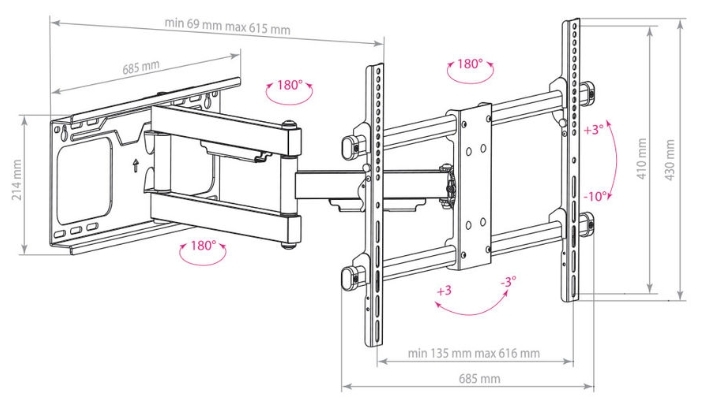 min 69 mm max 615 mm

685 mm

180°

180°

214 mm

180°

+3°

-10°

410 mm

430 mm

+3

-3°

min 135 mm max 616 mm

685 mm